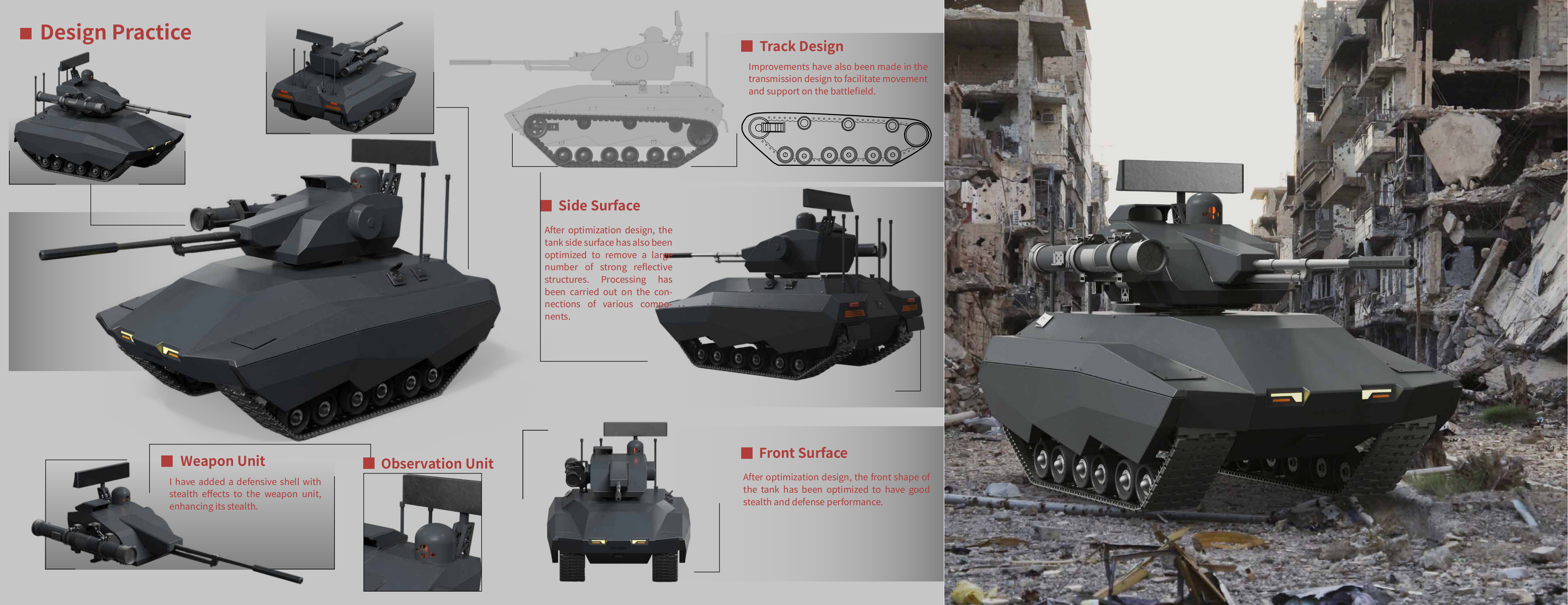 Design Practice

Track Design

Improvements have also been made in the transmission design to facilitate movement and support on the battlefield.

Side Surface

After optimization design, the tank side surface has also been optimized to remove a large number of strong reflective structures. Processing has been carried out on the connections of various components.

Weapon Unit

I have added a defensive shell with stealth effects to the weapon unit, enhancing its stealth.

Observation Unit

Front Surface

After optimization design, the front shape of the tank has been optimized to have good stealth and defense performance.